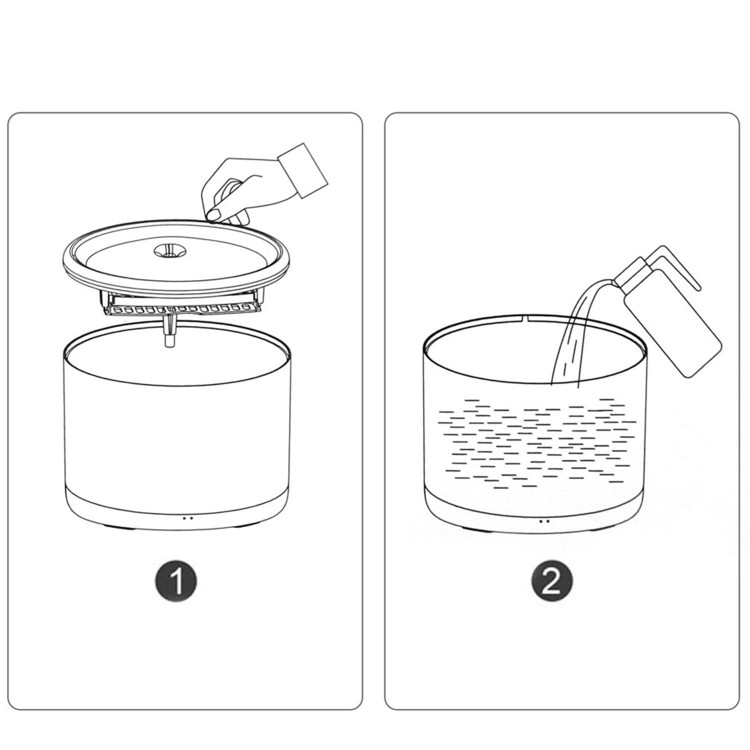 1

2