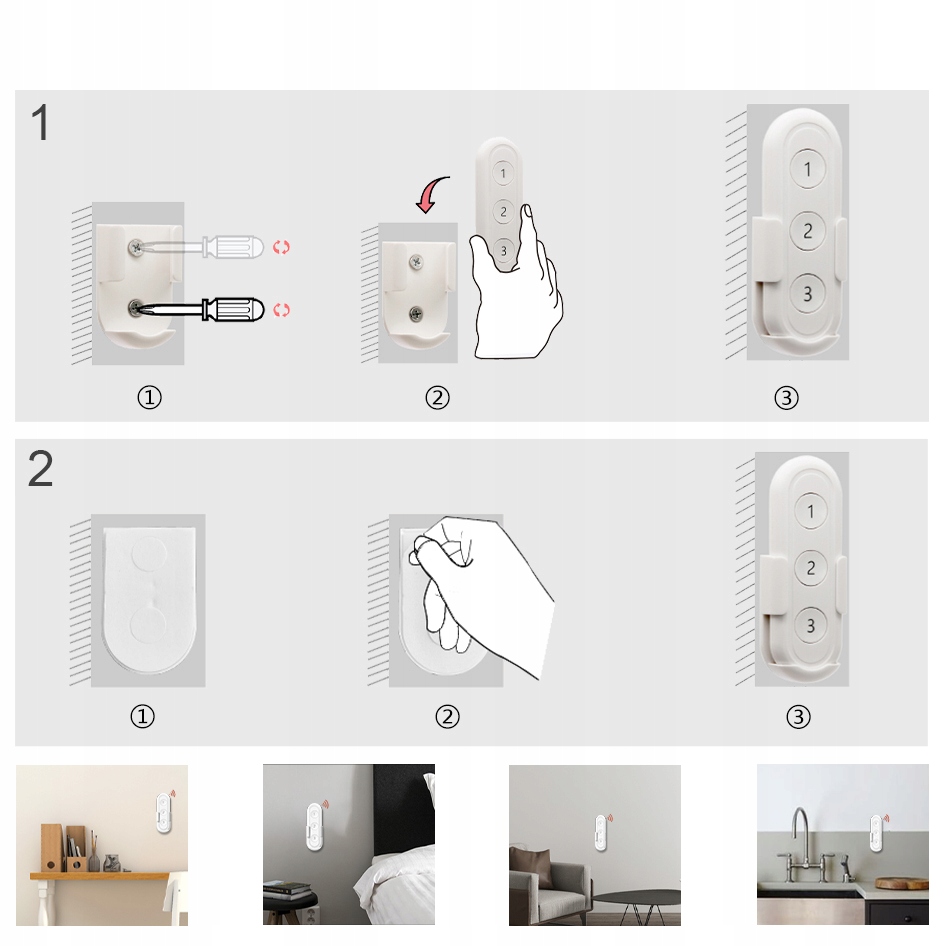 1

1
2
3

1
2
3

①
②
③

2

1
2
3

①
②
③